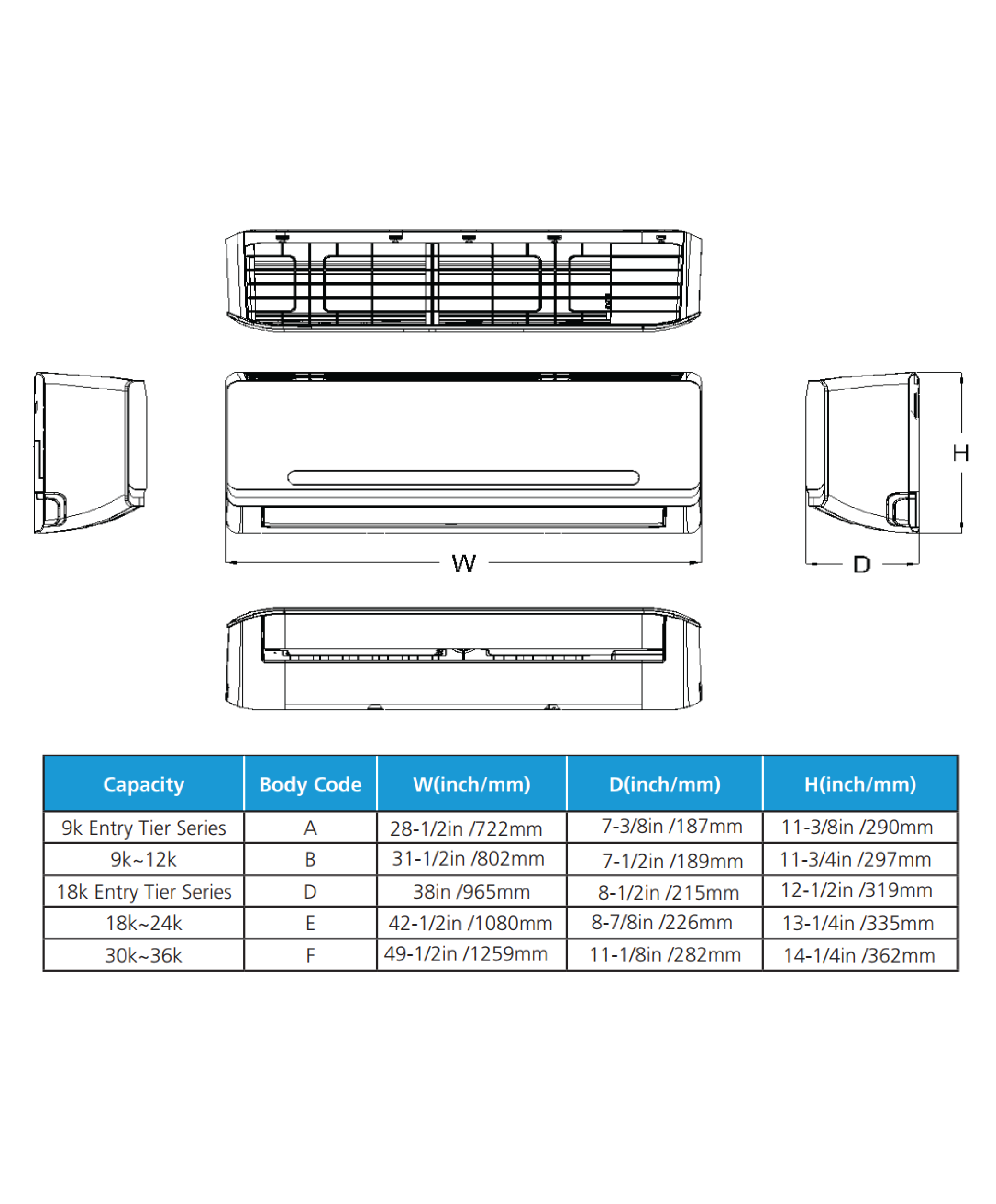 H

W

D

| Capacity | Body Code | W(inch/mm) | D(inch/mm) | H(inch/mm) |
|---|---|---|---|---|
| 9k Entry Tier Series | A | 28-1/2in /722mm | 7-3/8in /187mm | 11-3/8in /290mm |
| 9k~12k | B | 31-1/2in /802mm | 7-1/2in /189mm | 11-3/4in /297mm |
| 18k Entry Tier Series | D | 38in /965mm | 8-1/2in /215mm | 12-1/2in /319mm |
| 18k~24k | E | 42-1/2in /1080mm | 8-7/8in /226mm | 13-1/4in /335mm |
| 30k~36k | F | 49-1/2in /1259mm | 11-1/8in /282mm | 14-1/4in /362mm |