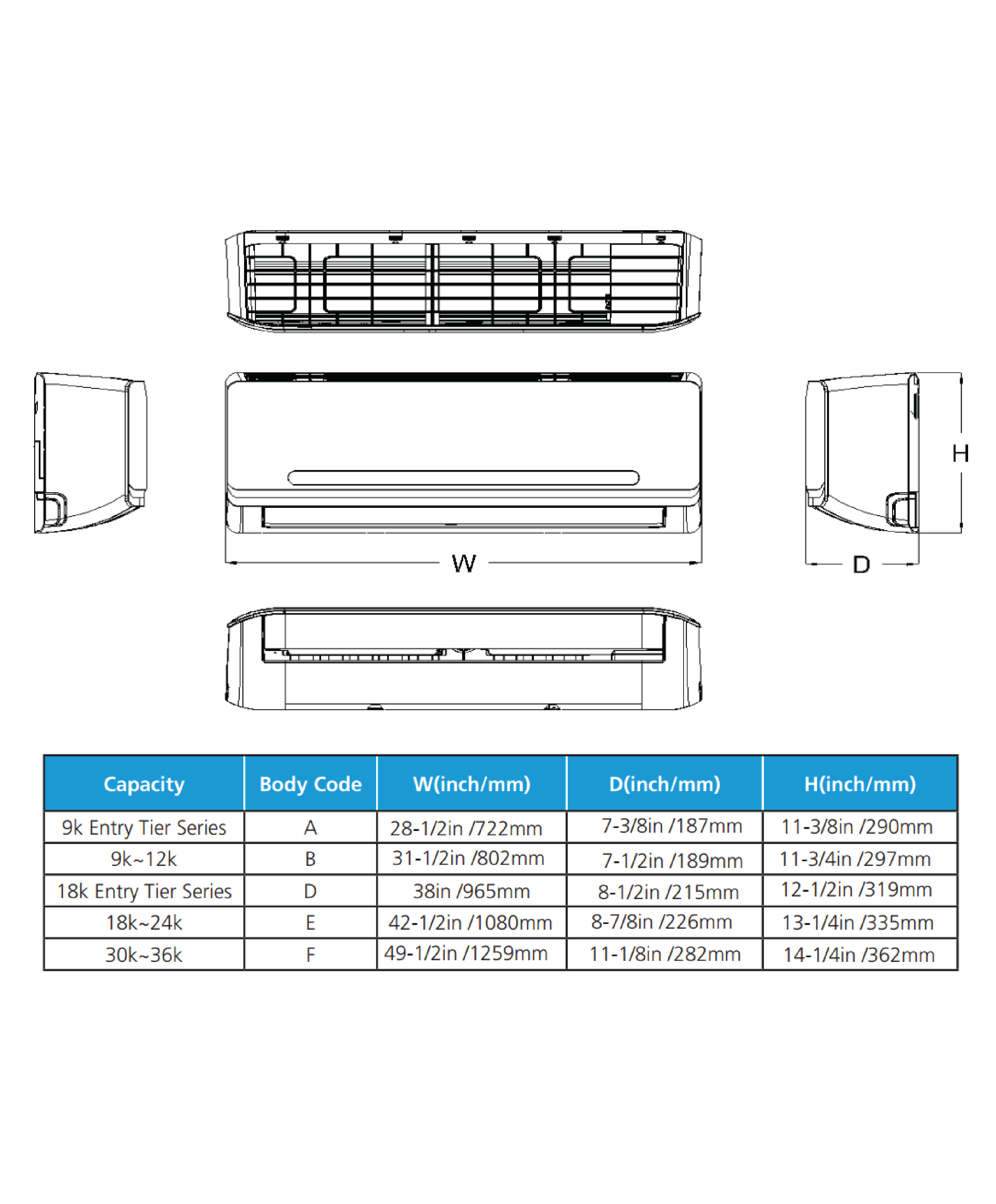 H

W

D

| Capacity | Body Code | W(inch/mm) | D(inch/mm) | H(inch/mm) |
|---|---|---|---|---|
| 9k Entry Tier Series | A | 28-1/2in /722mm | 7-3/8in /187mm | 11-3/8in /290mm |
| 9k~12k | B | 31-1/2in /802mm | 7-1/2in /189mm | 11-3/4in /297mm |
| 18k Entry Tier Series | D | 38in /965mm | 8-1/2in /215mm | 12-1/2in /319mm |
| 18k~24k | E | 42-1/2in /1080mm | 8-7/8in /226mm | 13-1/4in /335mm |
| 30k~36k | F | 49-1/2in /1259mm | 11-1/8in /282mm | 14-1/4in /362mm |